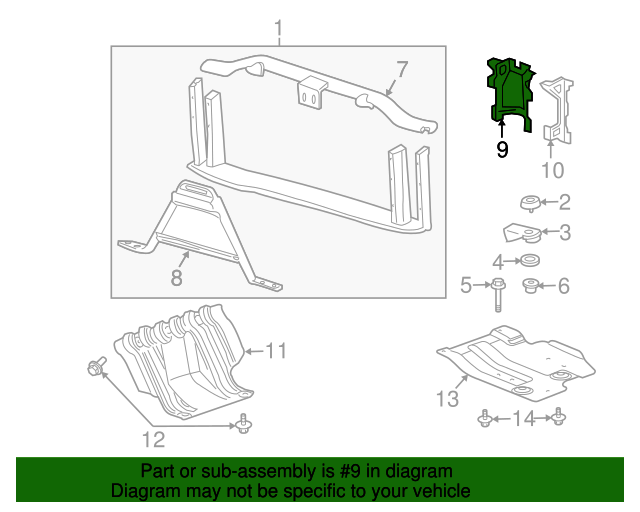 1
7
9
10
2
3
4
5
6
8
11
12
13
14

Part or sub-assembly is #9 in diagram
Diagram may not be specific to your vehicle