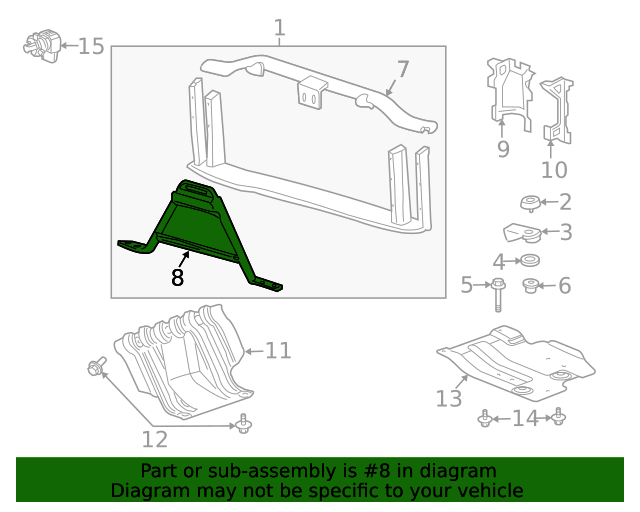 15
1
7
9
10
2
3
4
5
6
8
11
12
13
14

Part or sub-assembly is #8 in diagram
Diagram may not be specific to your vehicle