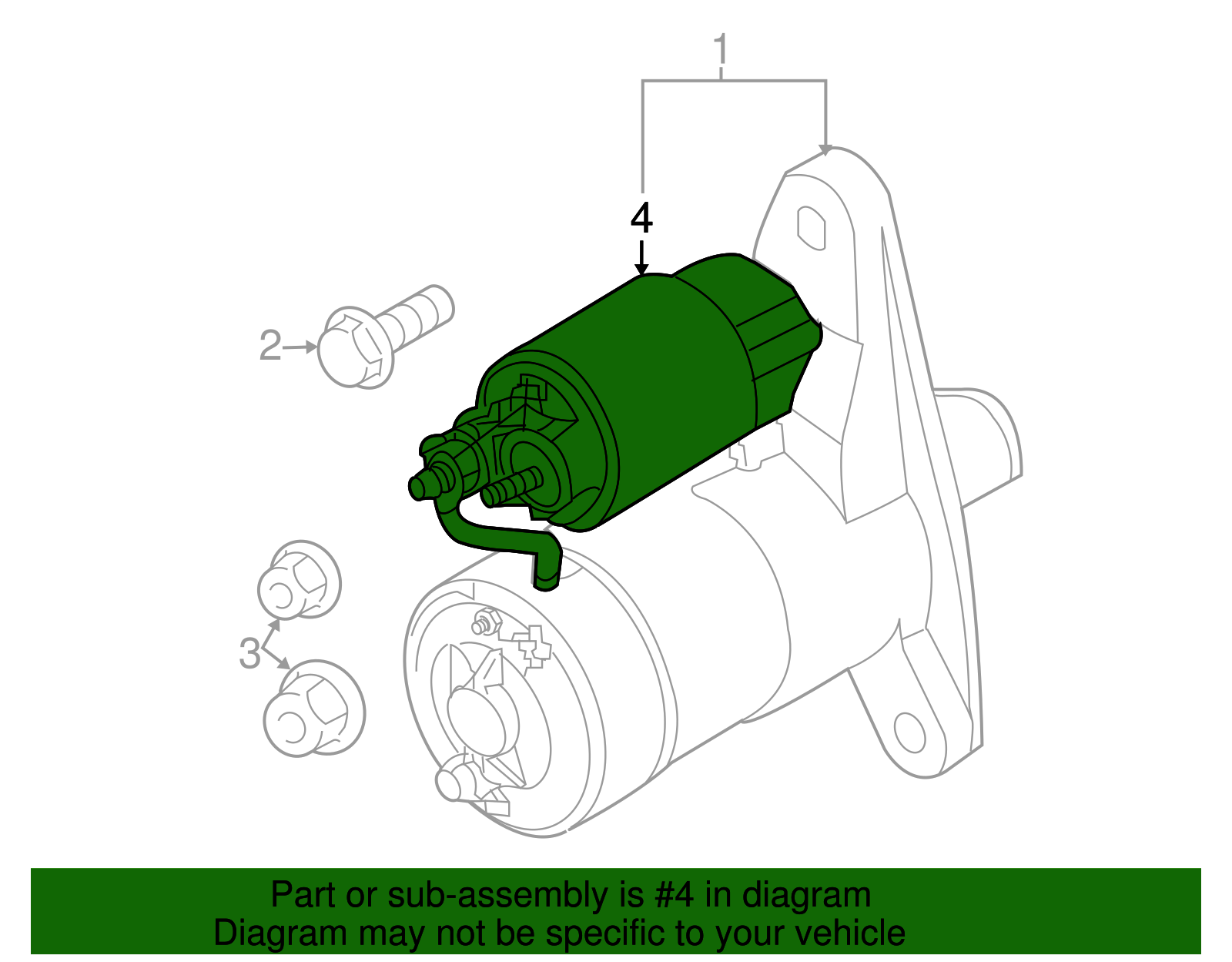 1
4
2
3

Part or sub-assembly is #4 in diagram
Diagram may not be specific to your vehicle