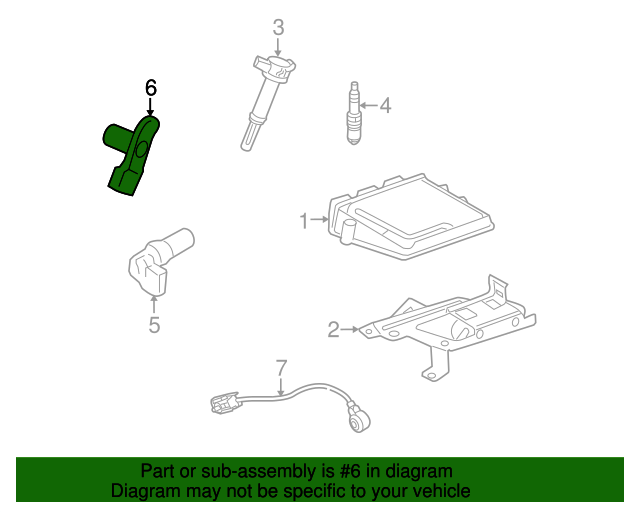 3

6

4

1

5

2

7

Part or sub-assembly is #6 in diagram
Diagram may not be specific to your vehicle