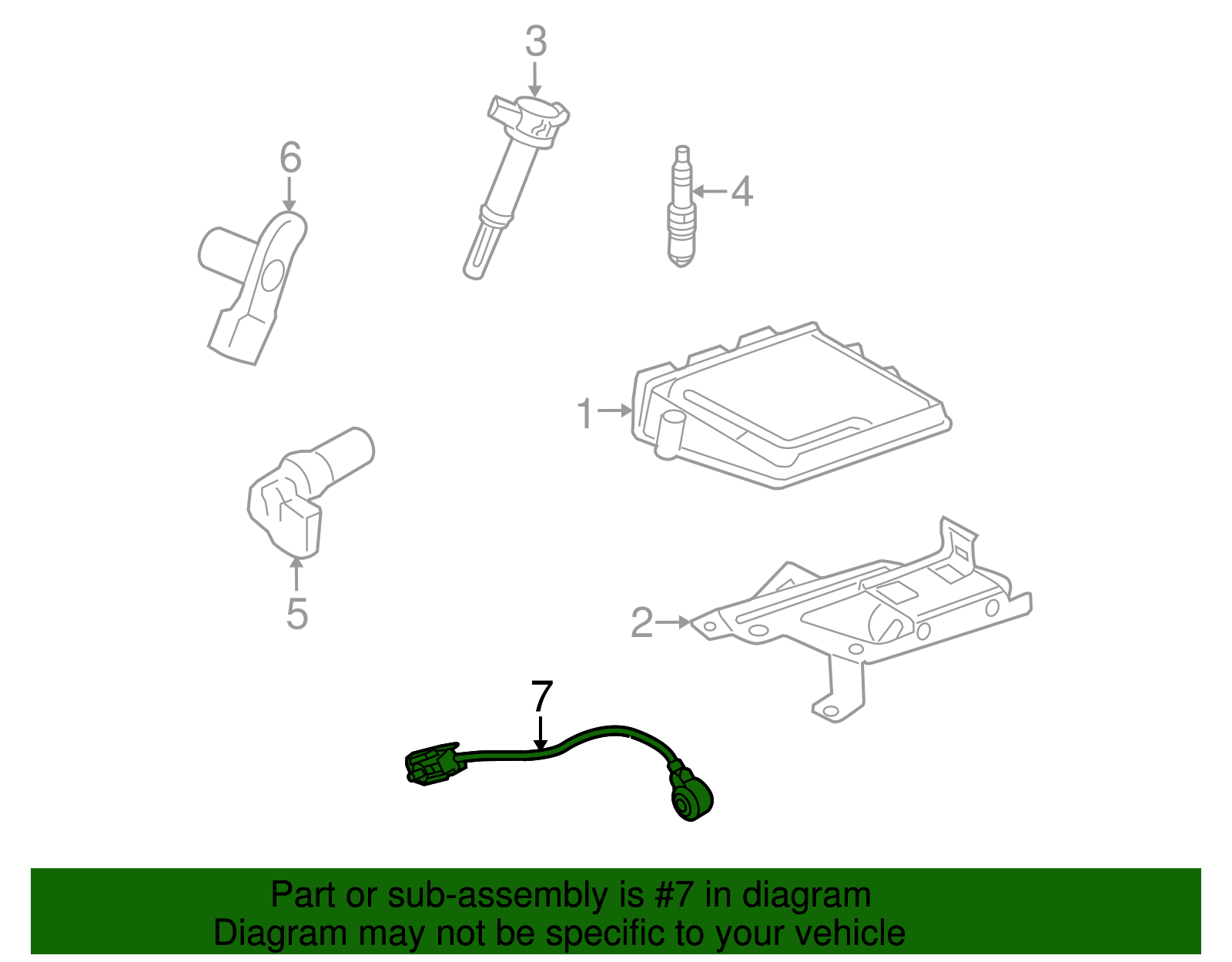 3

6

4

1

5

2

7

Part or sub-assembly is #7 in diagram
Diagram may not be specific to your vehicle