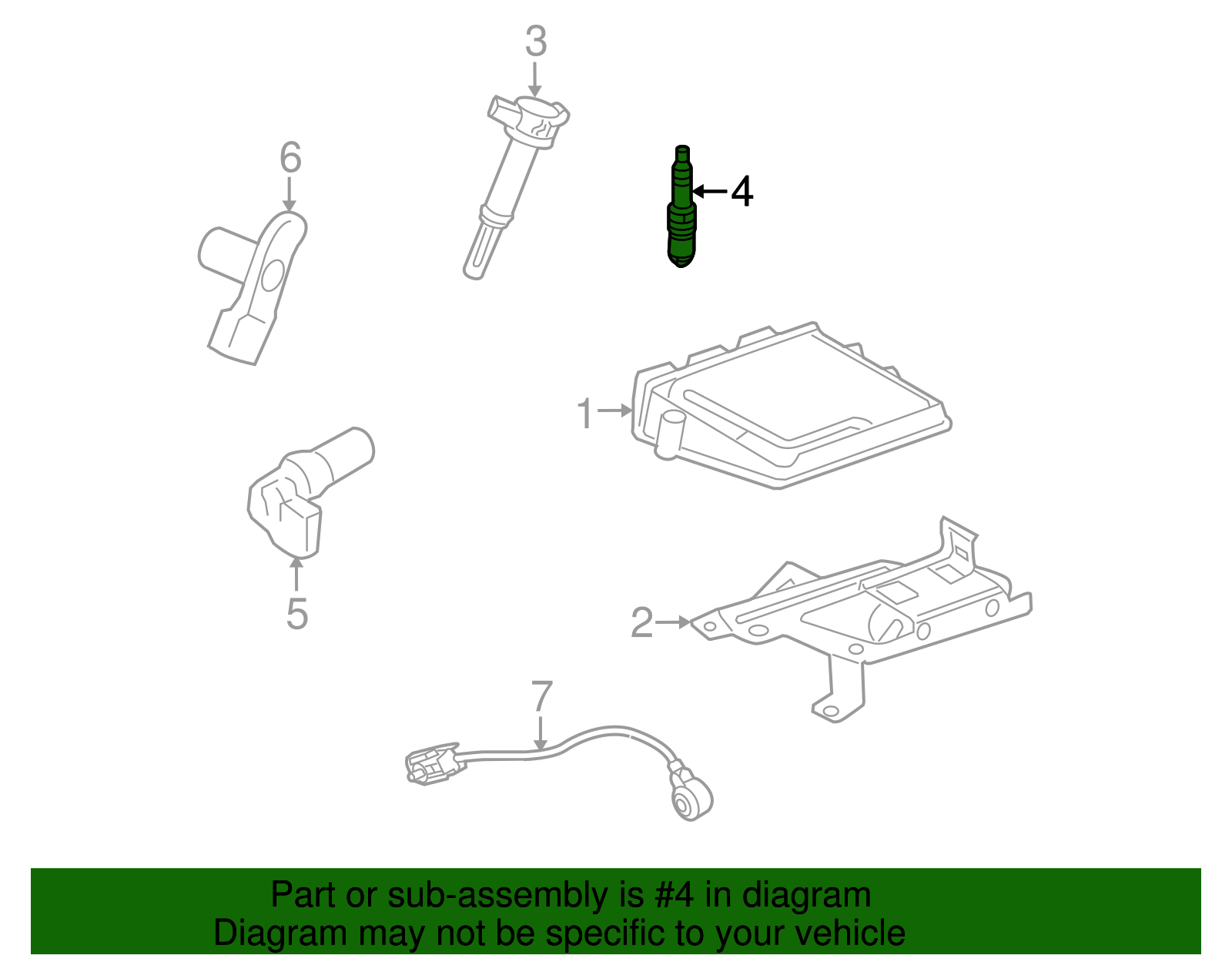 3

6

4

1

5

2

7

Part or sub-assembly is #4 in diagram
Diagram may not be specific to your vehicle