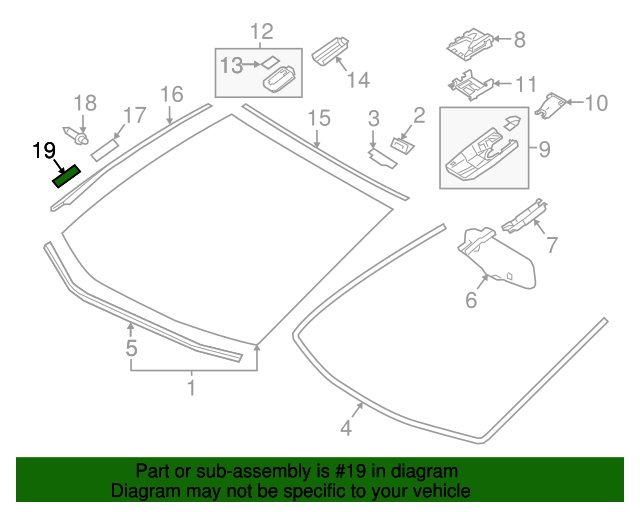 12
13
14
8
11
10
18
16
17
15
3
2
9
19
7
6
5
1
4

Part or sub-assembly is #19 in diagram
Diagram may not be specific to your vehicle