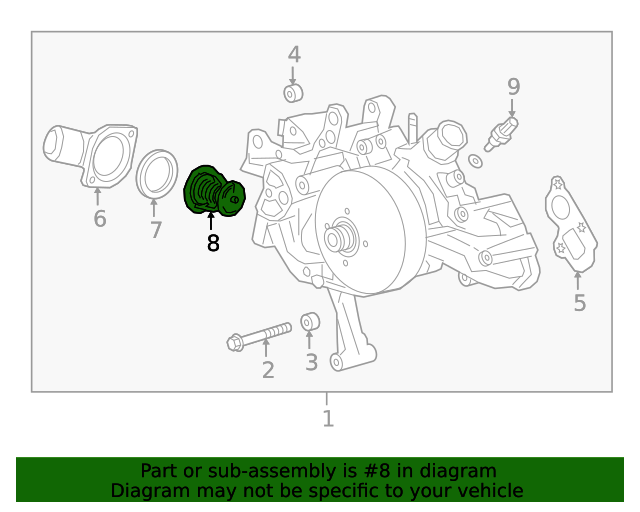 4

9

6

7

8

5

2

3

1

Part or sub-assembly is #8 in diagram
Diagram may not be specific to your vehicle