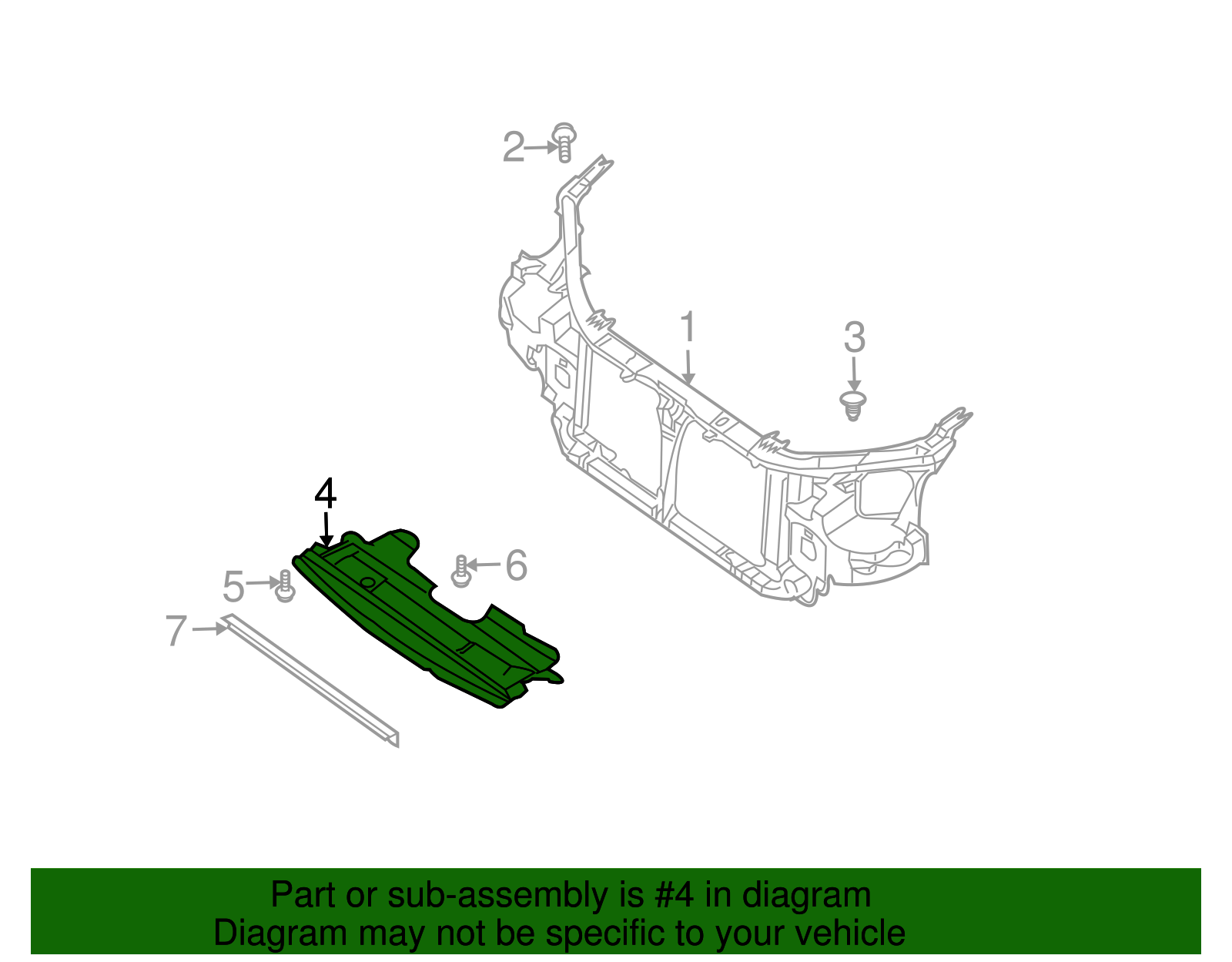 2
1
3
4
6
5
7

Part or sub-assembly is #4 in diagram
Diagram may not be specific to your vehicle