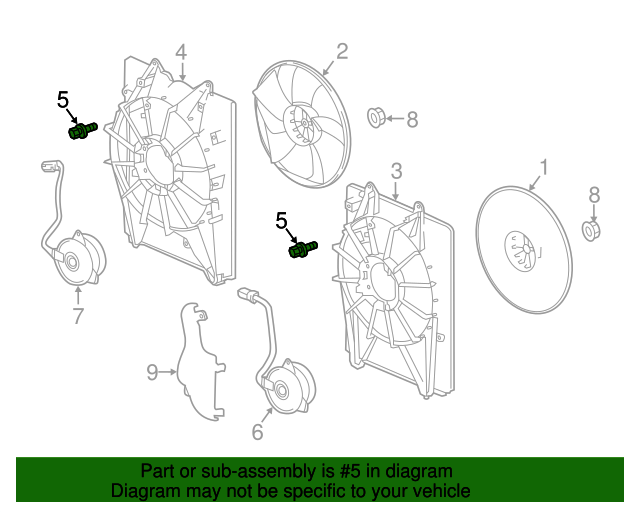 4
2
5
8
3
1
8
5
7
9
6

Part or sub-assembly is #5 in diagram
Diagram may not be specific to your vehicle