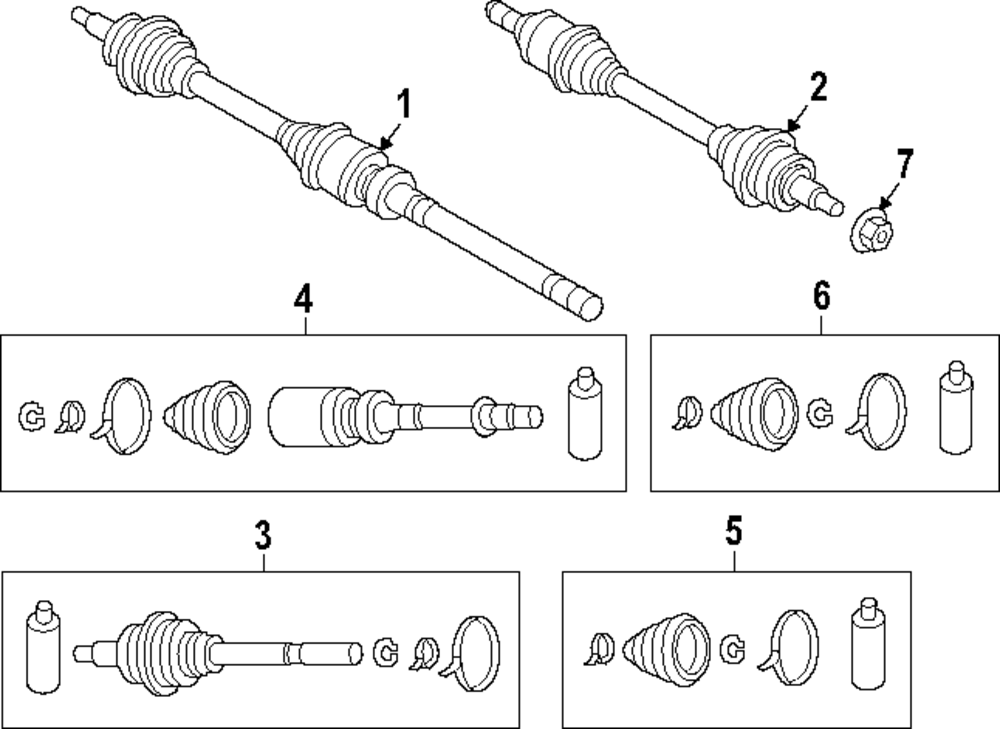 1
2
7
4
6
3
5