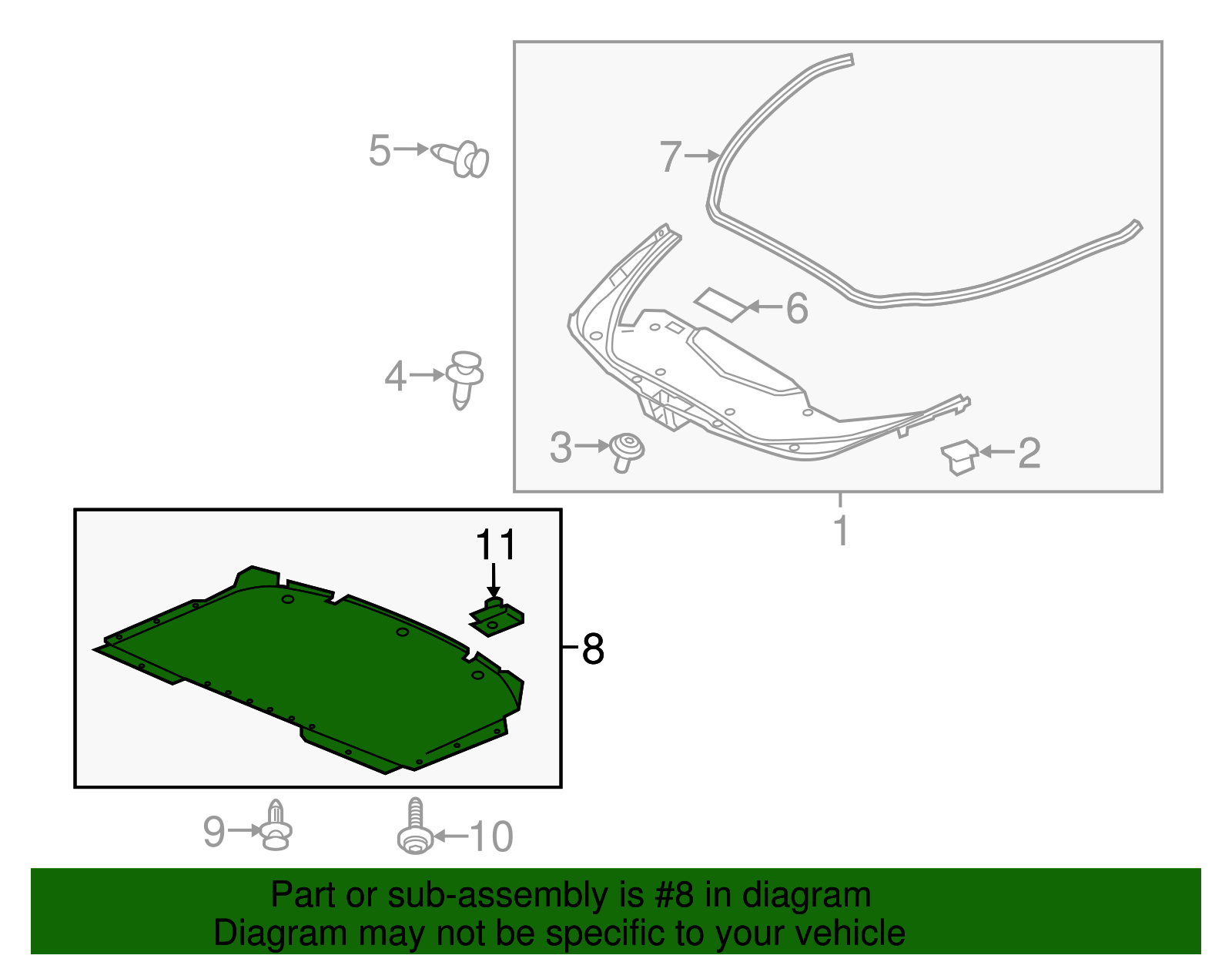 5
7
6
4
3
2
1
11
8
9
10

Part or sub-assembly is #8 in diagram
Diagram may not be specific to your vehicle