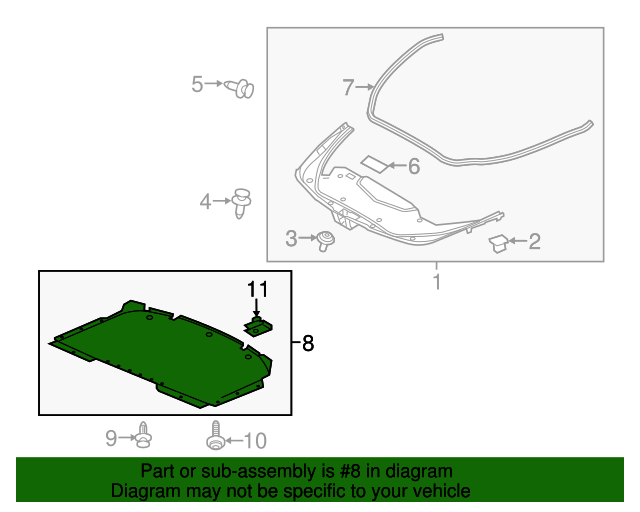 5
7
6
4
3
2
1
11
8
9
10

Part or sub-assembly is #8 in diagram
Diagram may not be specific to your vehicle