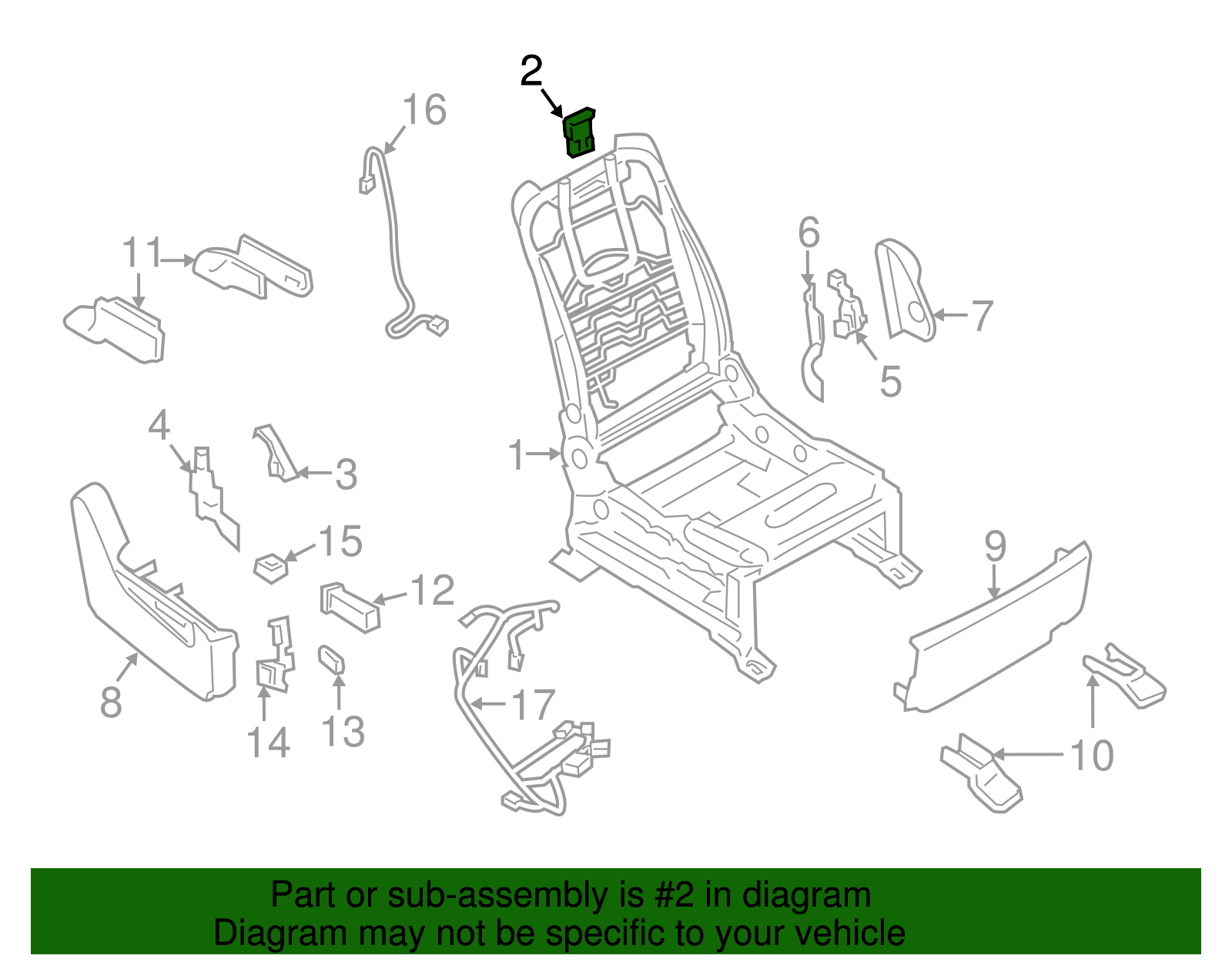 2
16
11
6
7
5
4
3
1
15
12
9
8
14
13
17
10

Part or sub-assembly is #2 in diagram
Diagram may not be specific to your vehicle