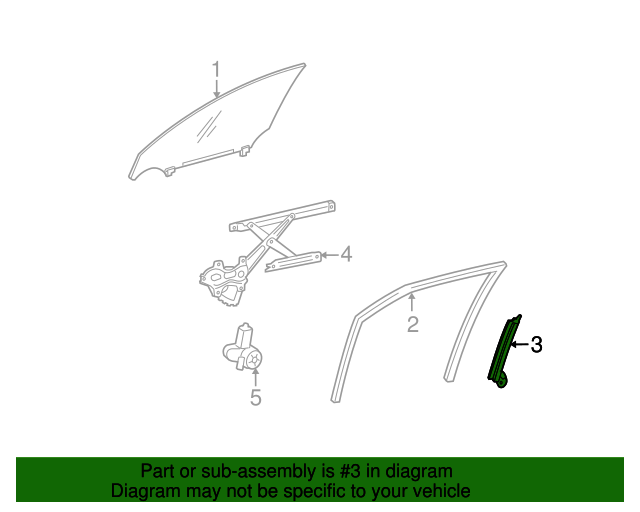 1
4
2
3
5
Part or sub-assembly is #3 in diagram
Diagram may not be specific to your vehicle