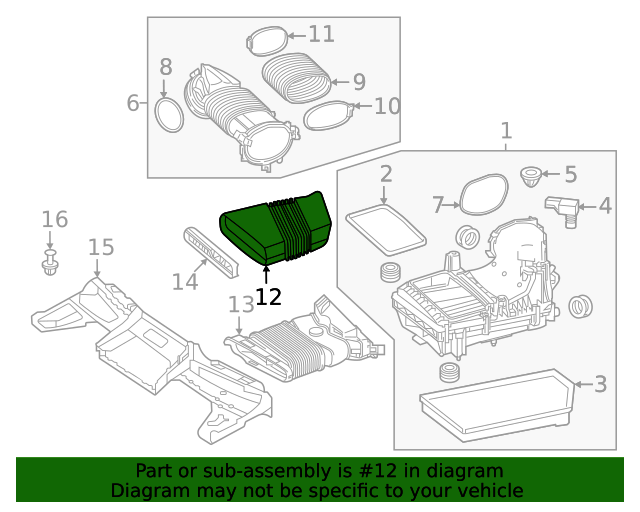 11
8
9
6
10
1
2
5
7
4
16
15
14
12
13
3

Part or sub-assembly is #12 in diagram
Diagram may not be specific to your vehicle