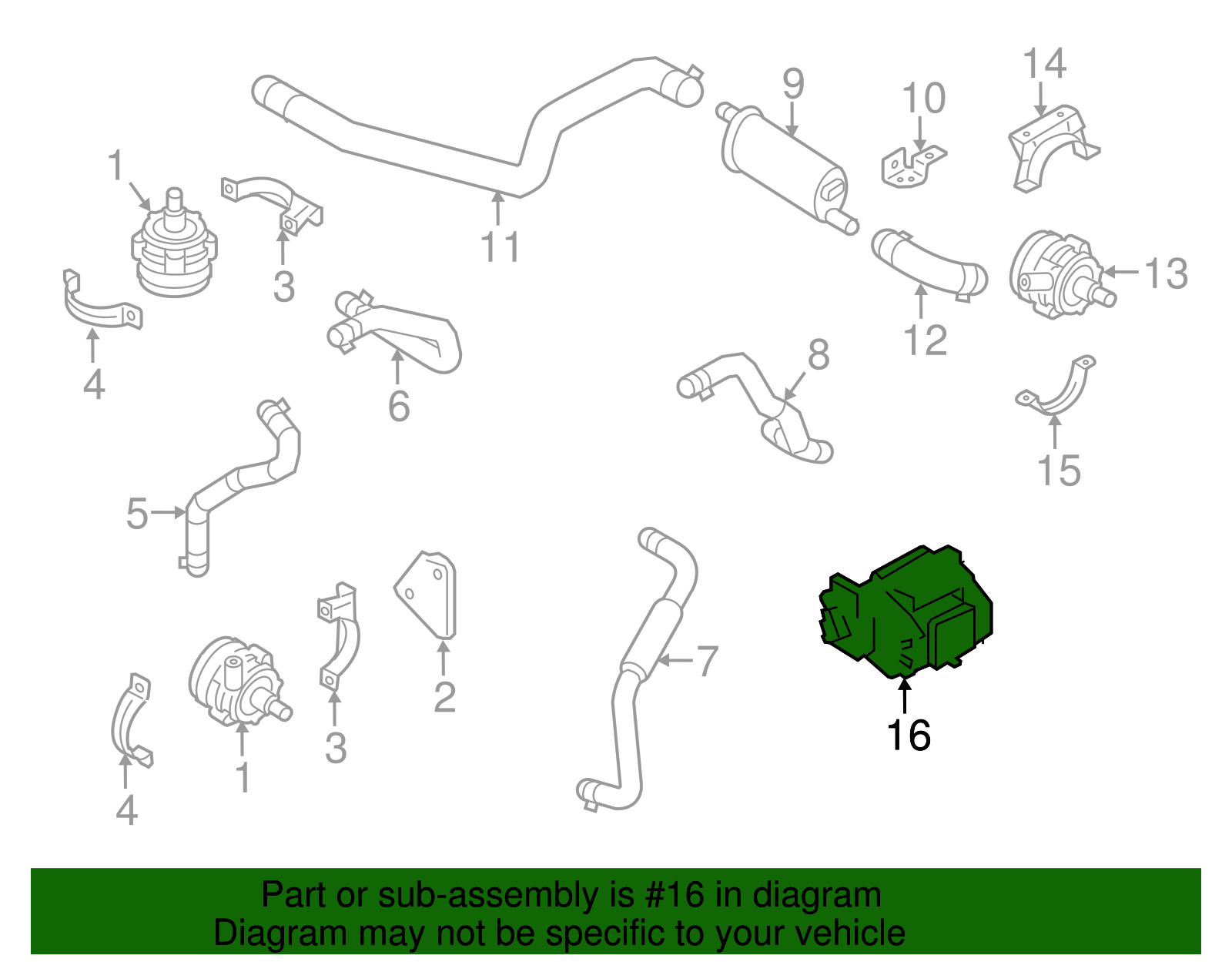 14
9
10
1
11
3
13
12
4
6
8
15
5
7
2
3
1
4
16

Part or sub-assembly is #16 in diagram
Diagram may not be specific to your vehicle