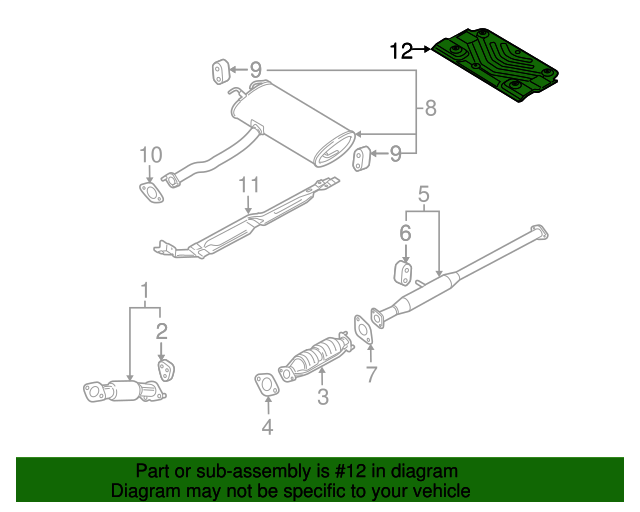 12
9
8
9
10
11
5
6
1
2
7
3
4

Part or sub-assembly is #12 in diagram
Diagram may not be specific to your vehicle