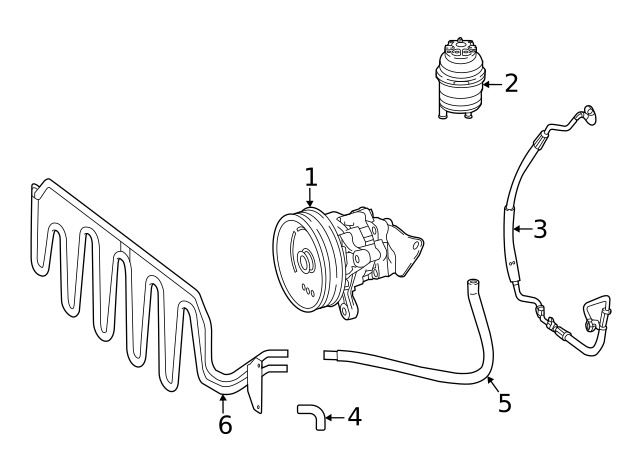 2
1
3
5
4
6