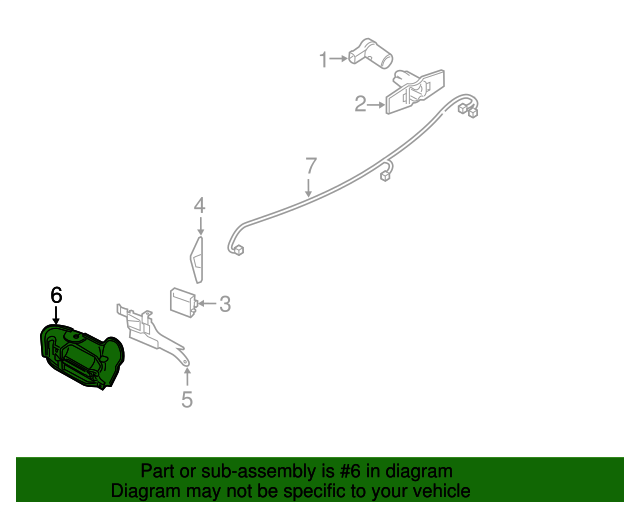 1
2
7
4
3
6
5

Part or sub-assembly is #6 in diagram
Diagram may not be specific to your vehicle