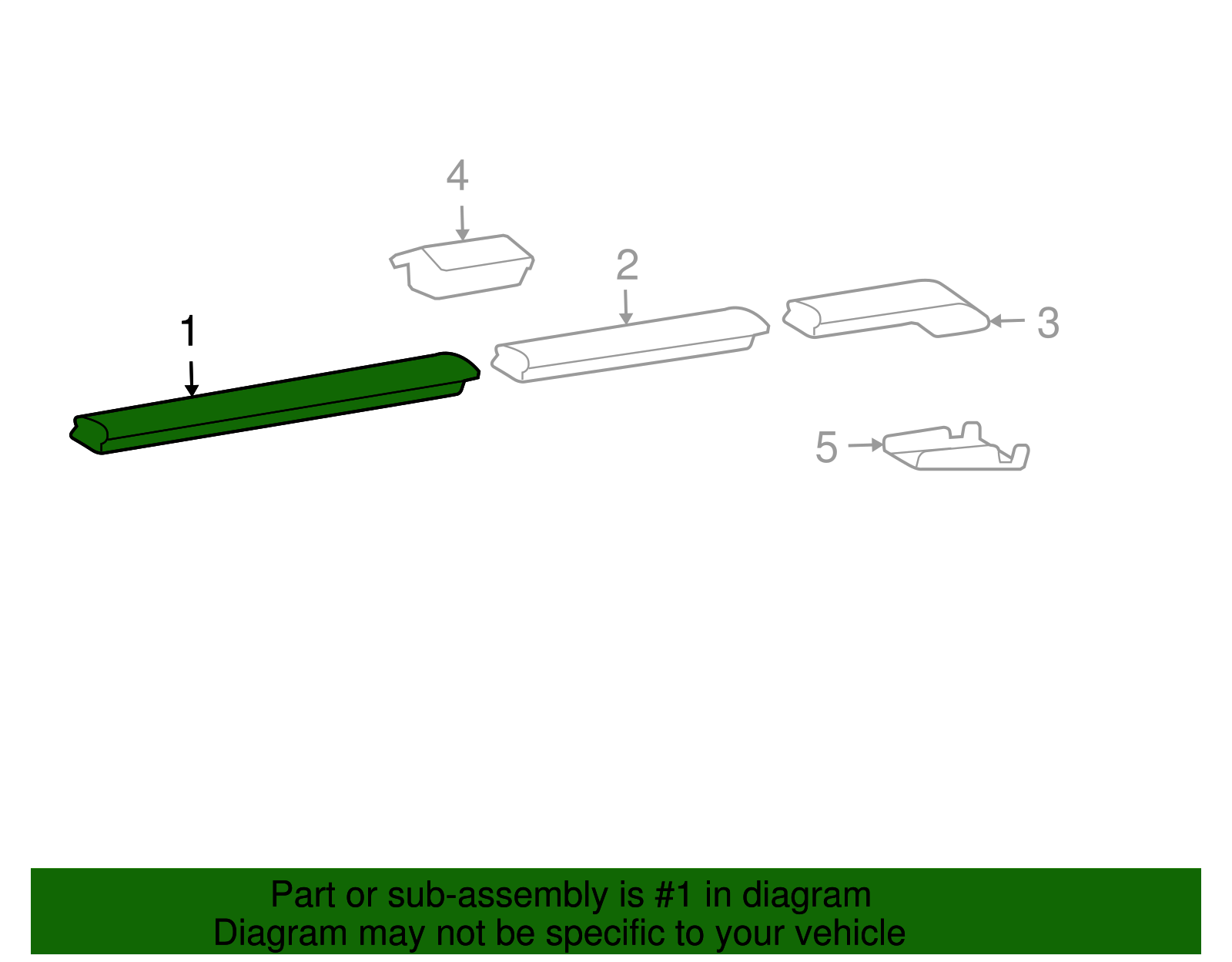 4

2

1

3

5

Part or sub-assembly is #1 in diagram
Diagram may not be specific to your vehicle