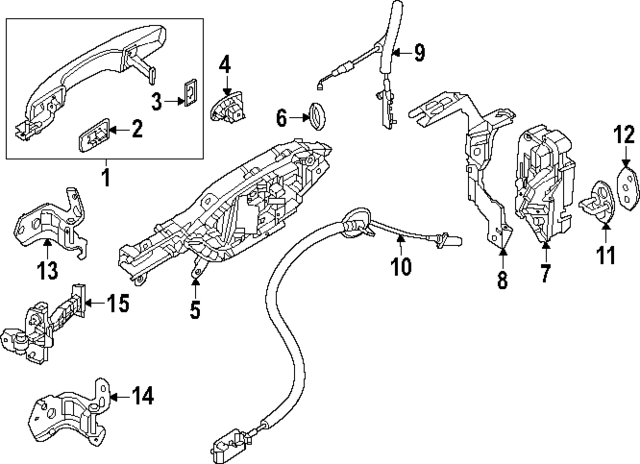 3
2
1
4
6
9
12
13
5
10
8
7
11
15
14