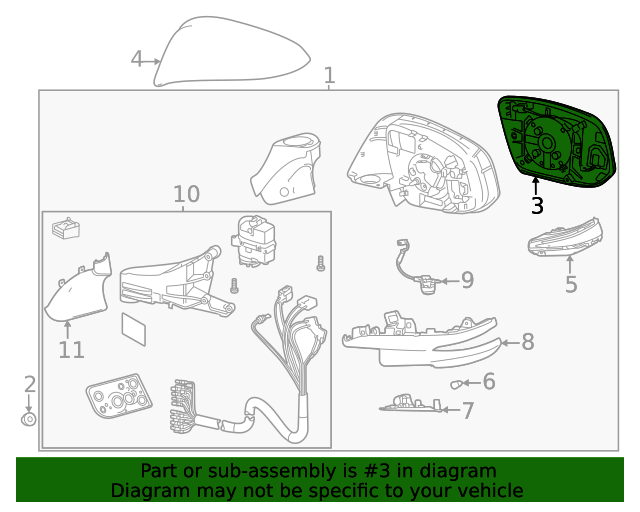 4
1
3
10
5
9
11
8
2
6
7

Part or sub-assembly is #3 in diagram
Diagram may not be specific to your vehicle