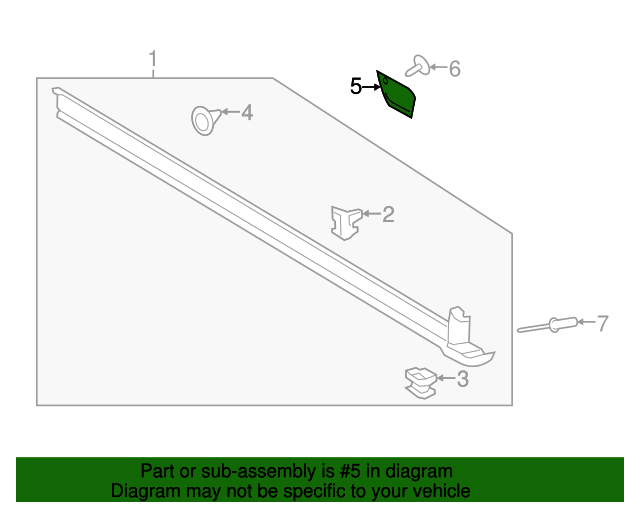 1
5
6
4
2
7
3

Part or sub-assembly is #5 in diagram
Diagram may not be specific to your vehicle