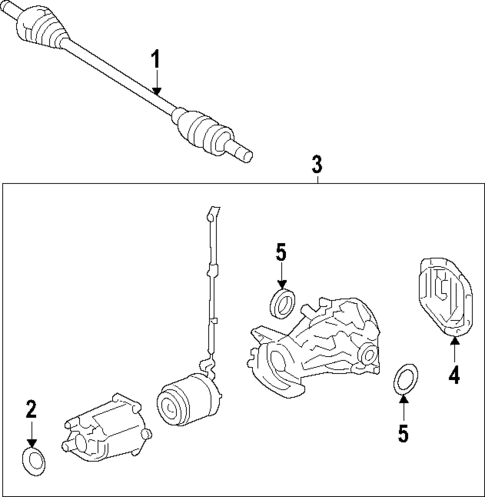 1
3
5
4
2
5