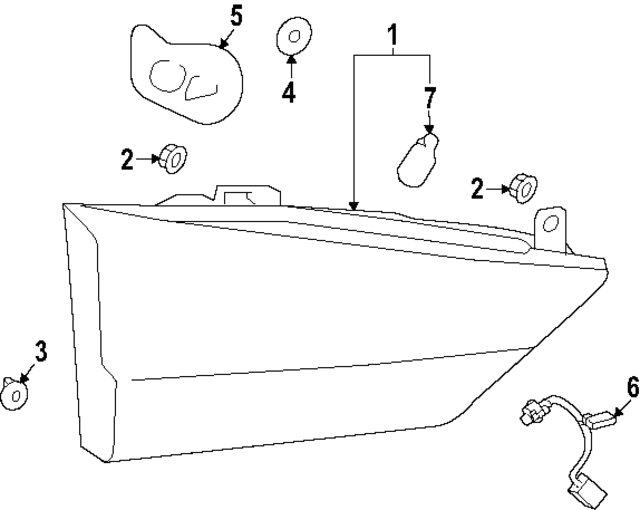 5
4
1
7
2
2
3
6