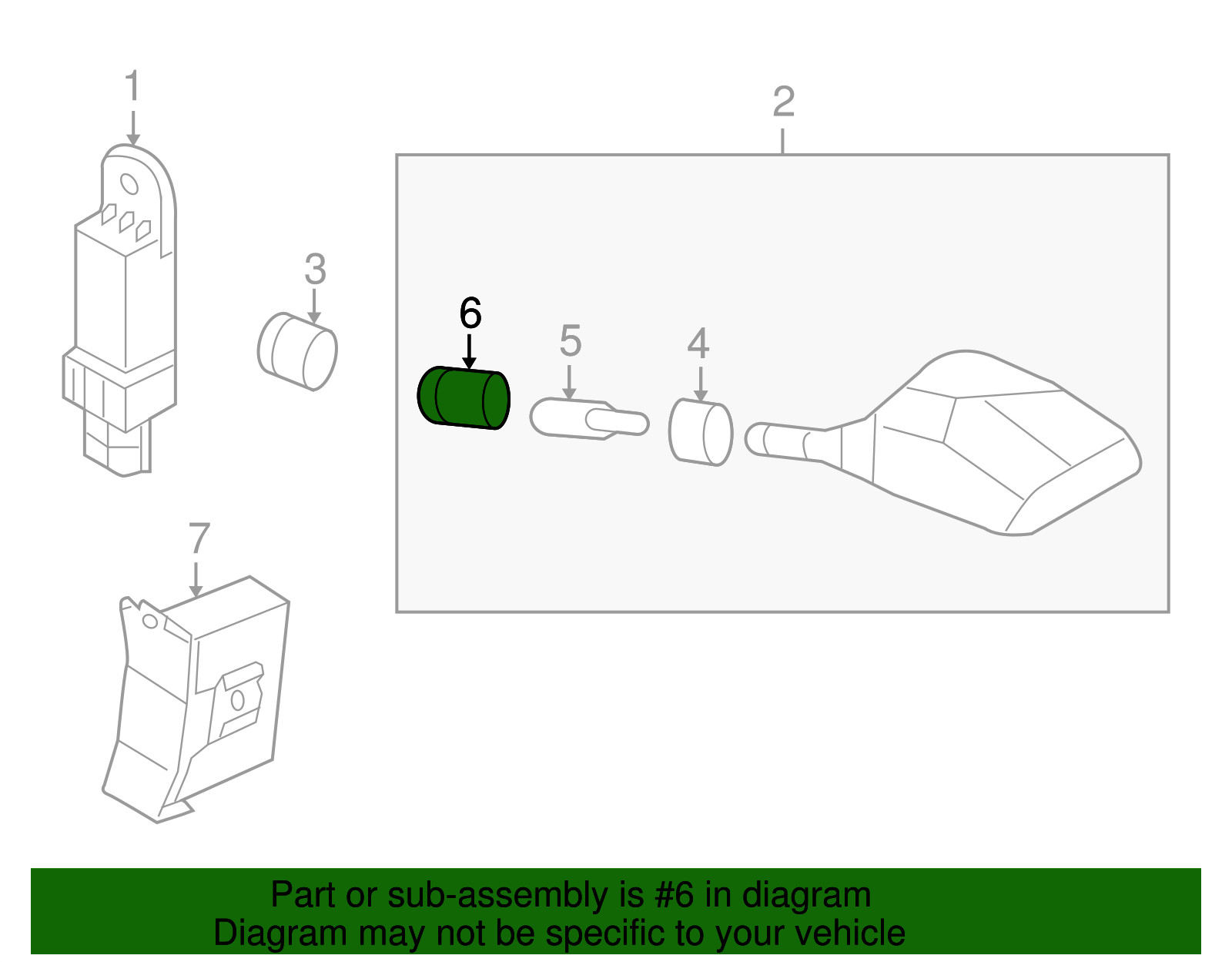 1
2
3
6
5
4
7

Part or sub-assembly is #6 in diagram
Diagram may not be specific to your vehicle