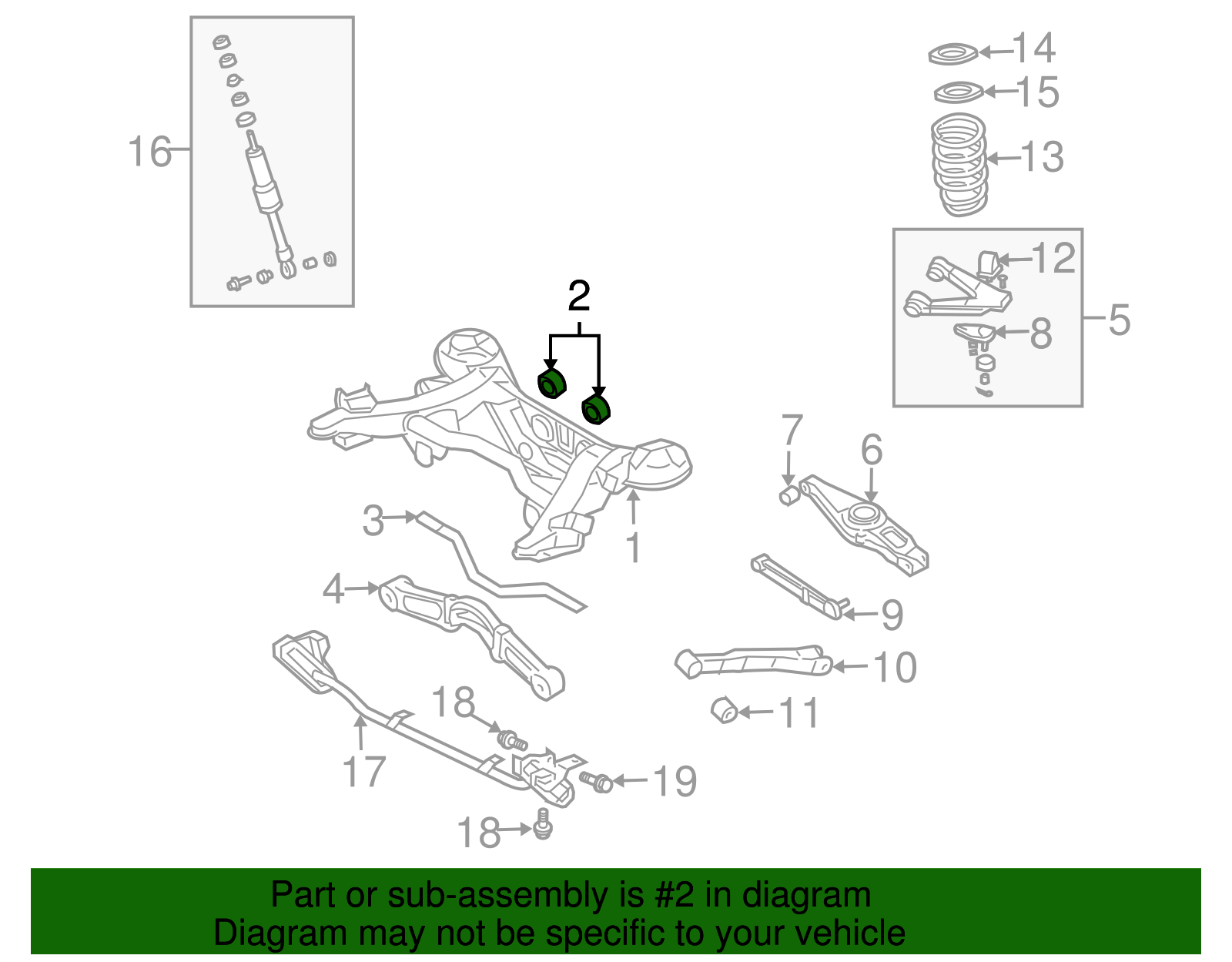 16
14
15
13
12
5
8
2
7
6
3
1
4
9
10
11
18
17
19
18

Part or sub-assembly is #2 in diagram
Diagram may not be specific to your vehicle