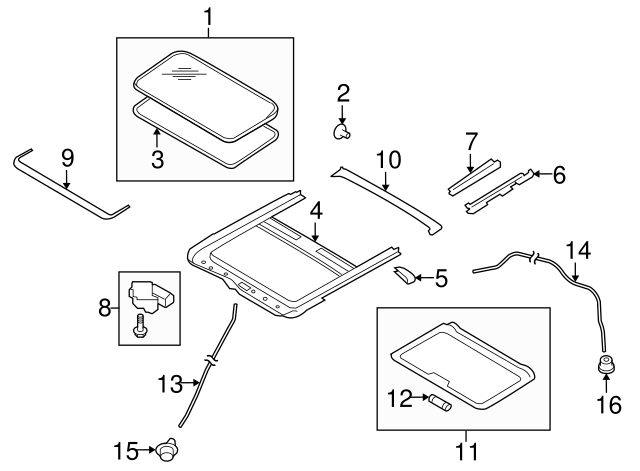 1
2
3
9
10
7
6
4
5
14
8
13
12
11
16
15