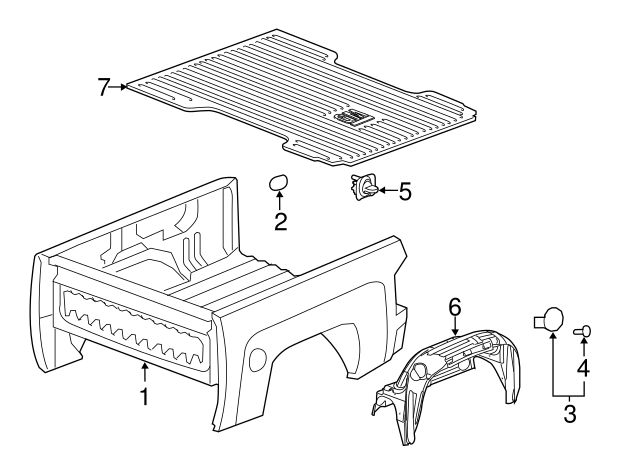 7
2
5
6
1
4
3