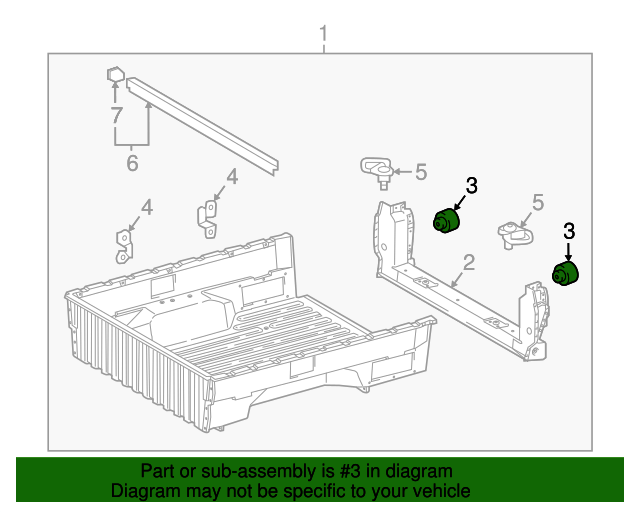 1
7
6
4
4
5
3
5
3
2

Part or sub-assembly is #3 in diagram
Diagram may not be specific to your vehicle