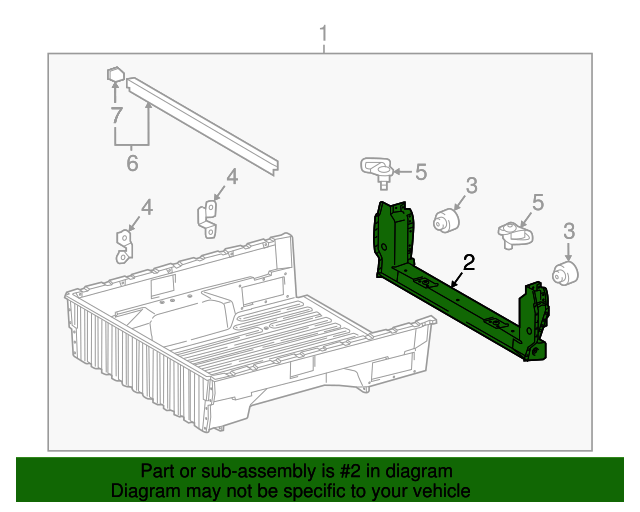 1
7
6
4
4
5
3
5
3
2

Part or sub-assembly is #2 in diagram
Diagram may not be specific to your vehicle