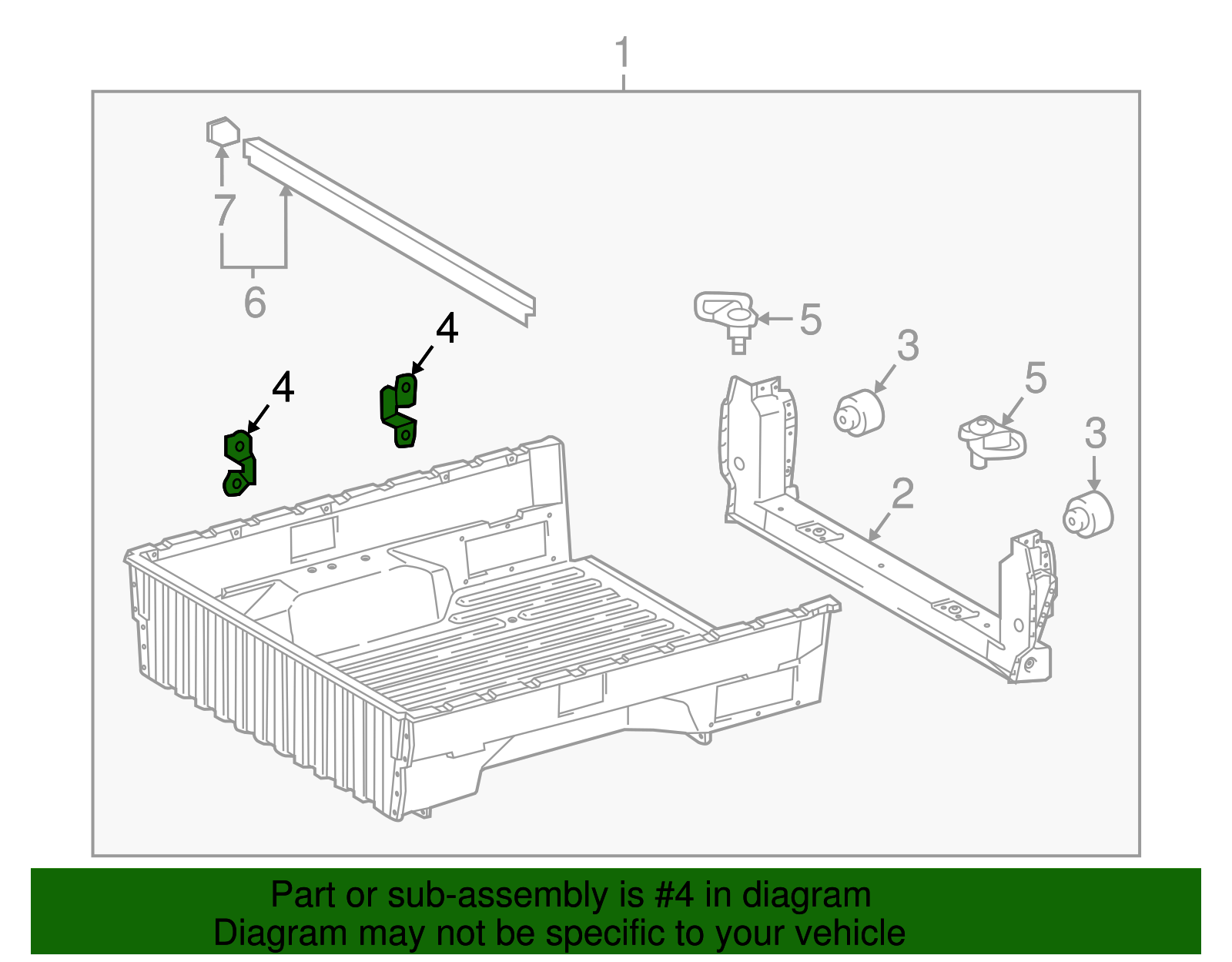 1
7
6
4
4
5
3
5
3
2

Part or sub-assembly is #4 in diagram
Diagram may not be specific to your vehicle