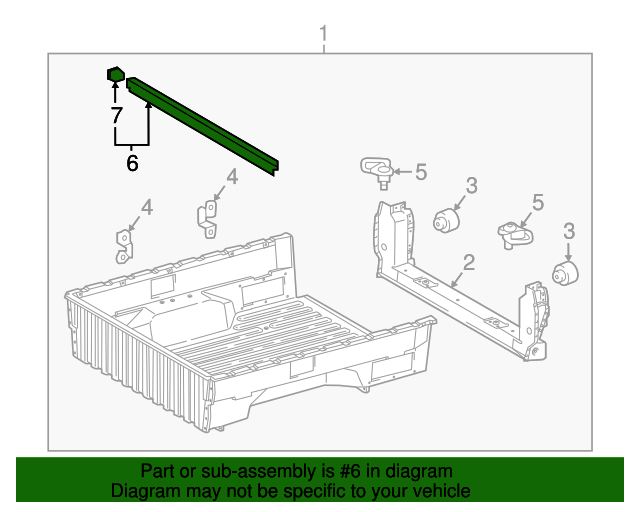 1

7

6

4

4

5

3

5

3

2

Part or sub-assembly is #6 in diagram
Diagram may not be specific to your vehicle