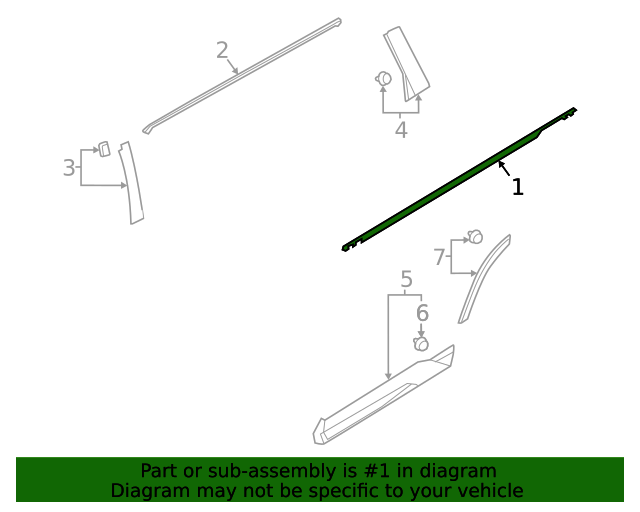 2
4
3
1
7
5
6
Part or sub-assembly is #1 in diagram
Diagram may not be specific to your vehicle