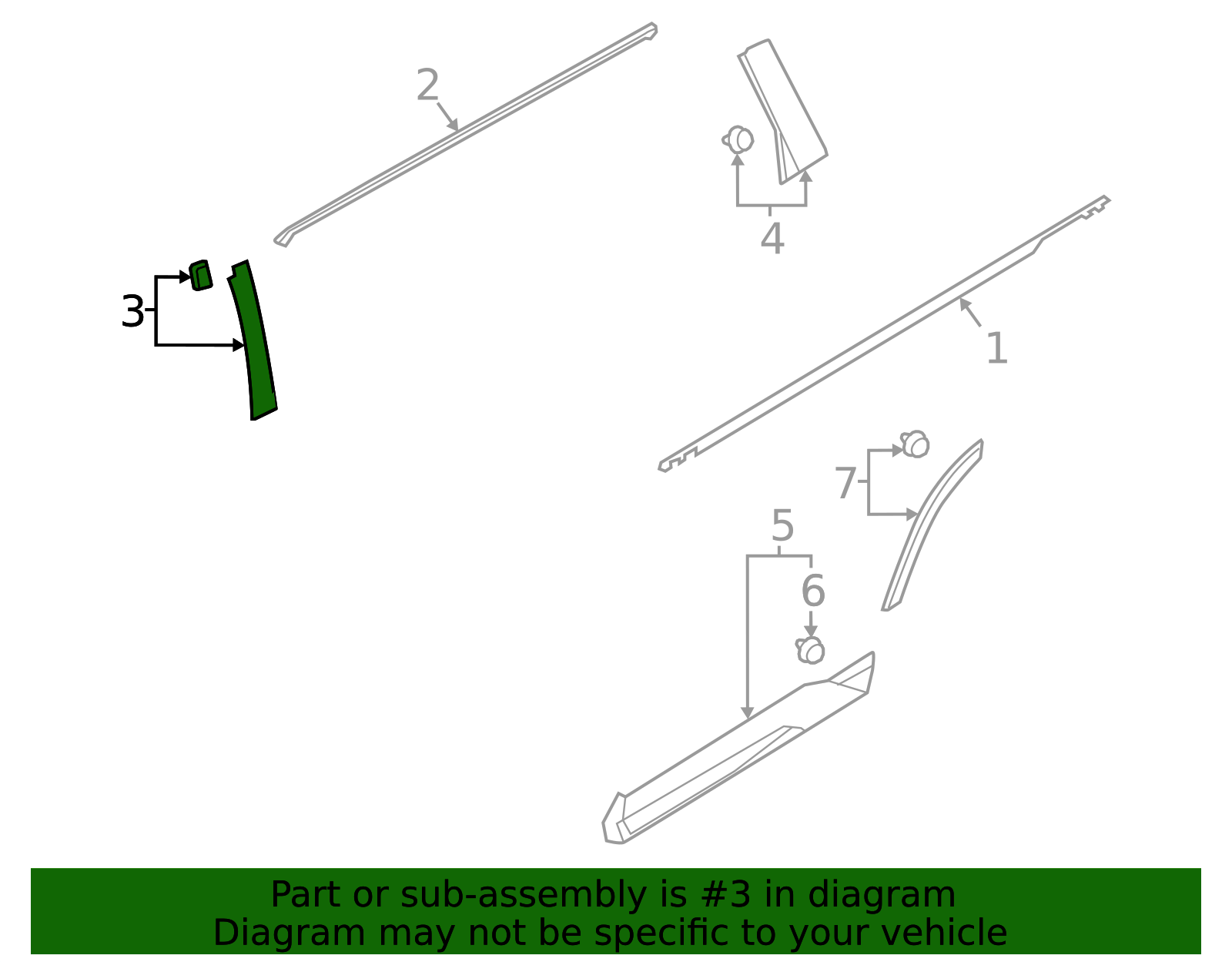 2

4

3

1

7

5

6

Part or sub-assembly is #3 in diagram
Diagram may not be specific to your vehicle