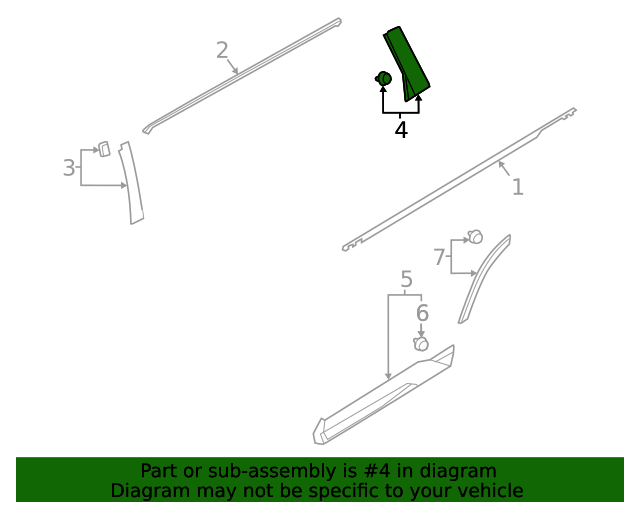 2
4
3
1
7
5
6

Part or sub-assembly is #4 in diagram
Diagram may not be specific to your vehicle