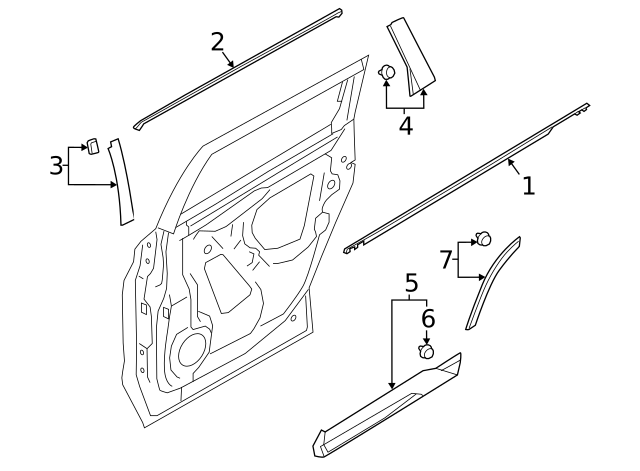 2
4
3
1
7
5
6