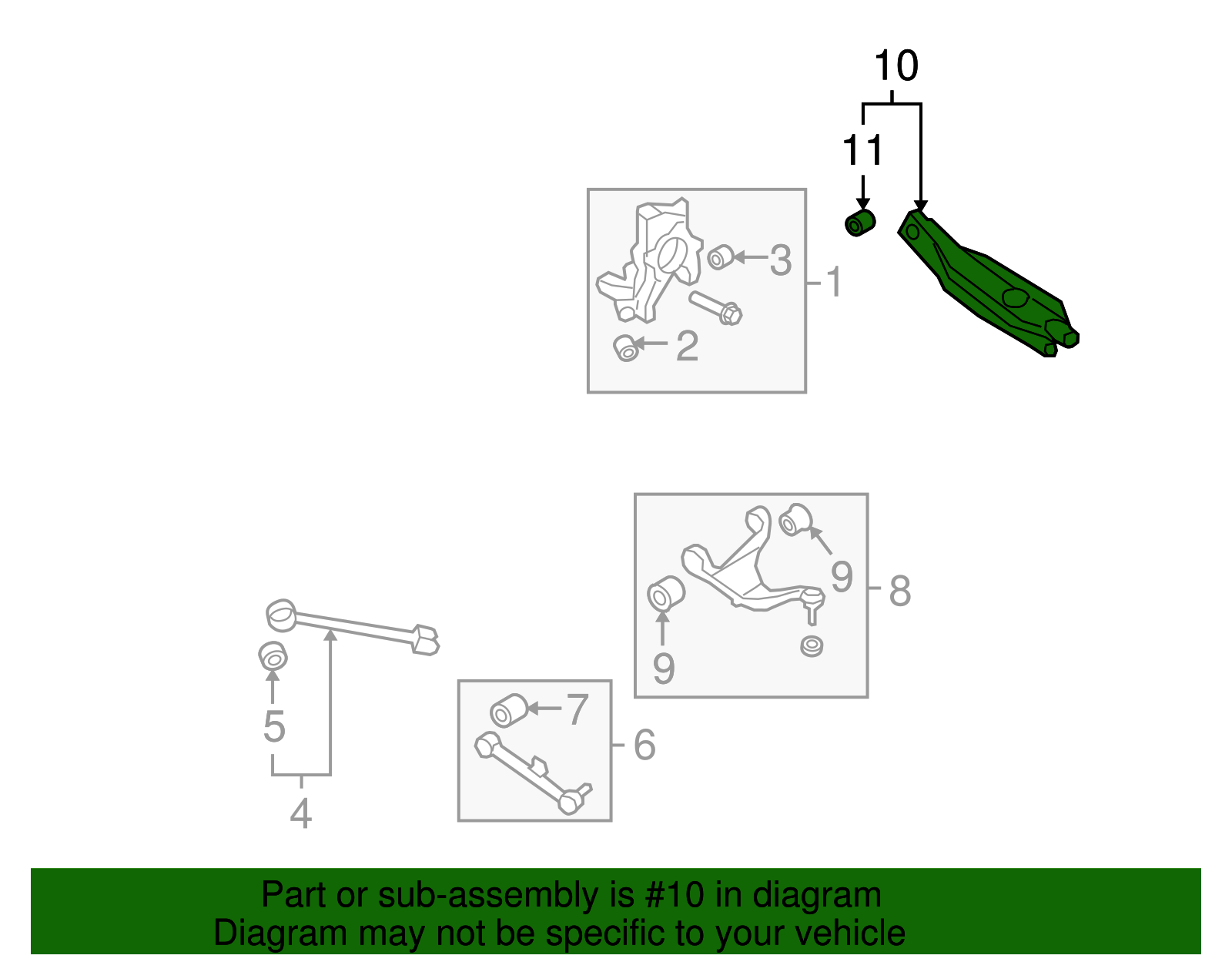 10
11
3
1
2
9
8
9
5
4
7
6
Part or sub-assembly is #10 in diagram
Diagram may not be specific to your vehicle