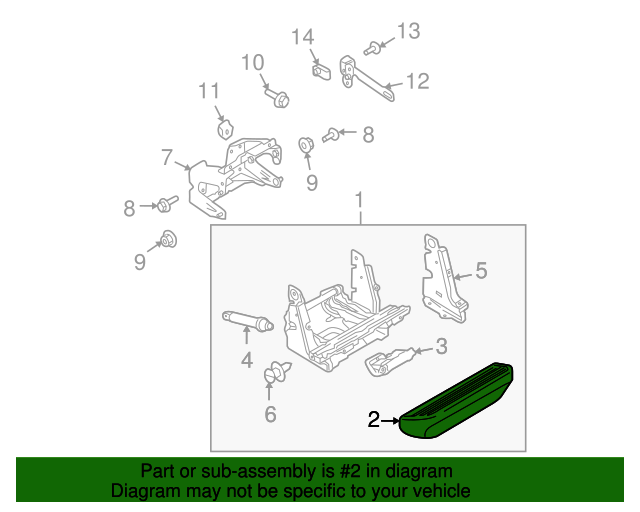 14
13
10
12
11
8
7
9
8
9
1
5
4
3
6
2
Part or sub-assembly is #2 in diagram
Diagram may not be specific to your vehicle