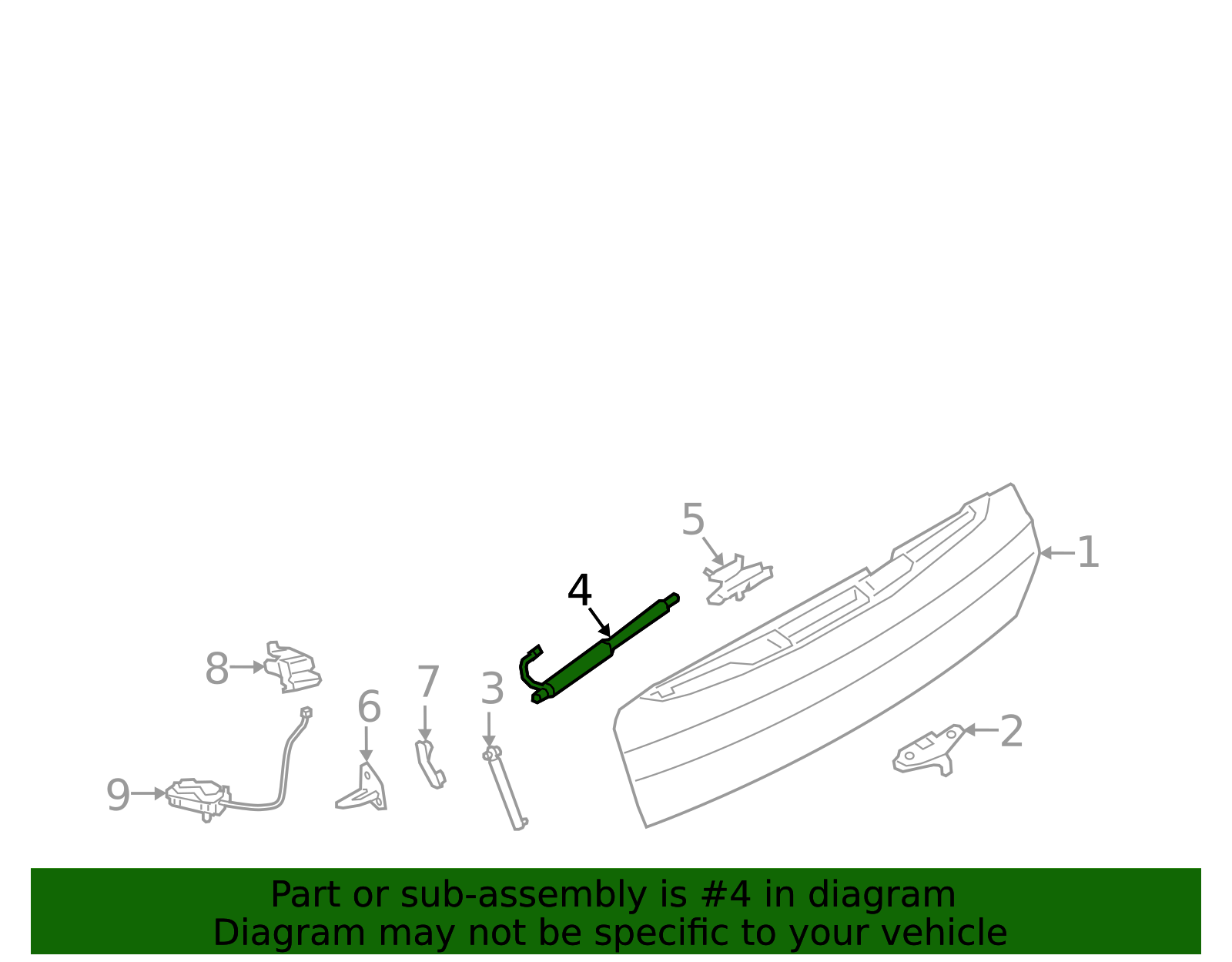 5
1
4
8
7
3
6
2
9

Part or sub-assembly is #4 in diagram
Diagram may not be specific to your vehicle