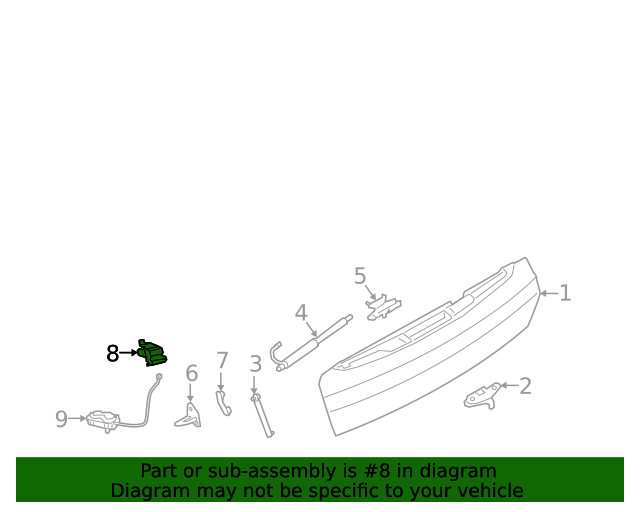 5
1
4
8
7
3
6
2
9

Part or sub-assembly is #8 in diagram
Diagram may not be specific to your vehicle