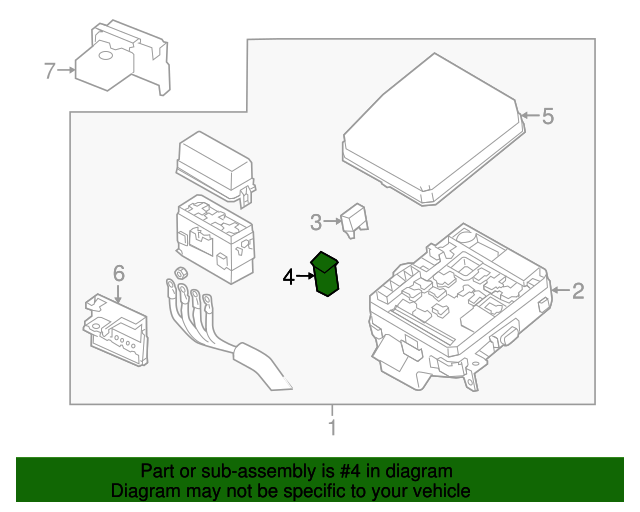 7
5
3
4
6
2
1

Part or sub-assembly is #4 in diagram
Diagram may not be specific to your vehicle