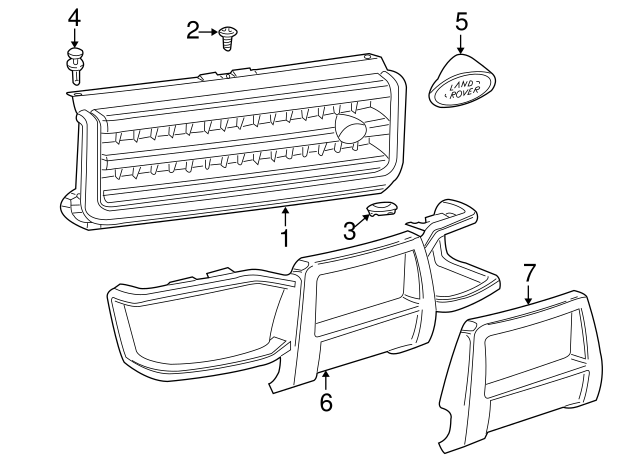 4
2
5
LAND ROVER
1
3
7
6