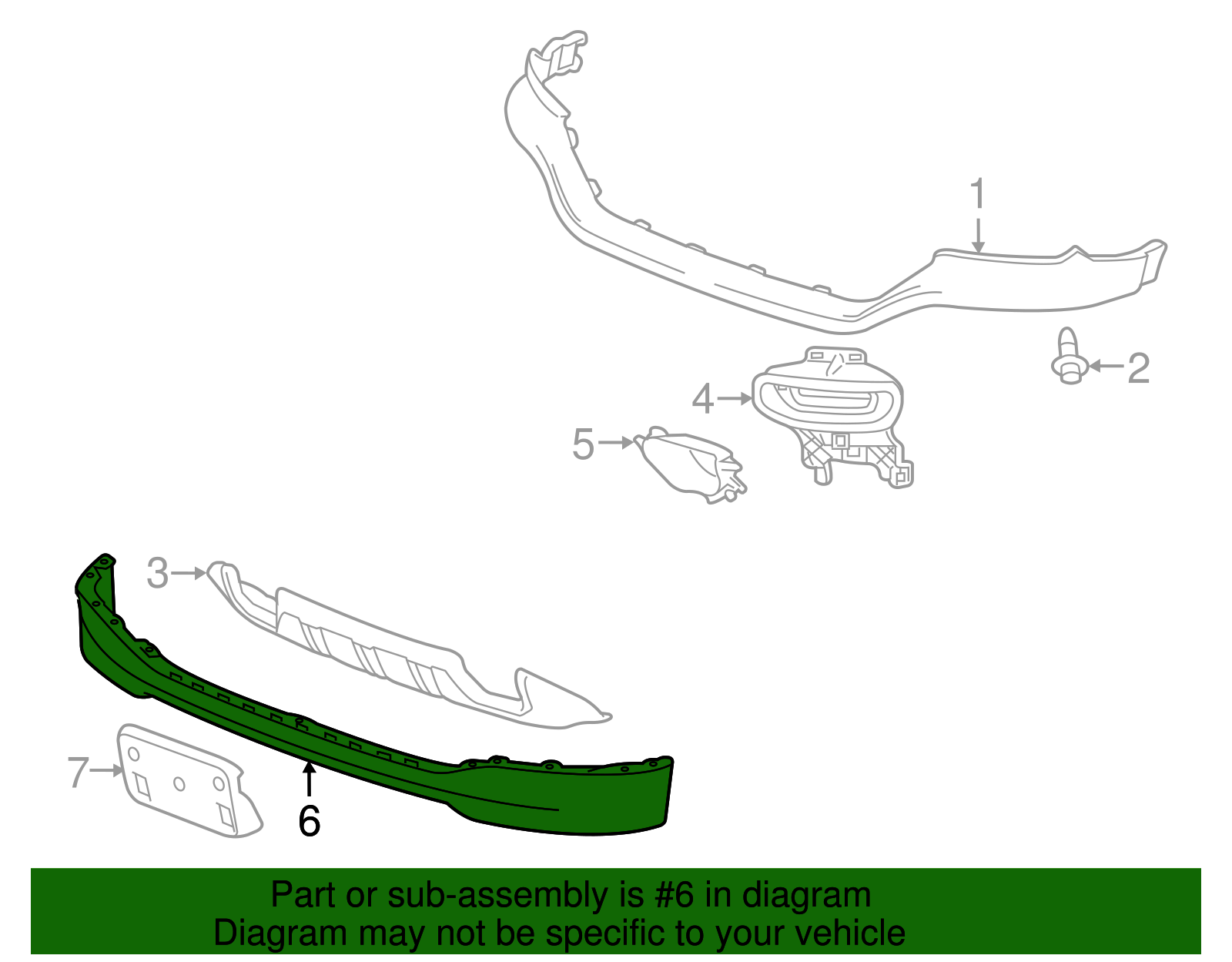 1
2
4
5
3
7
6

Part or sub-assembly is #6 in diagram
Diagram may not be specific to your vehicle