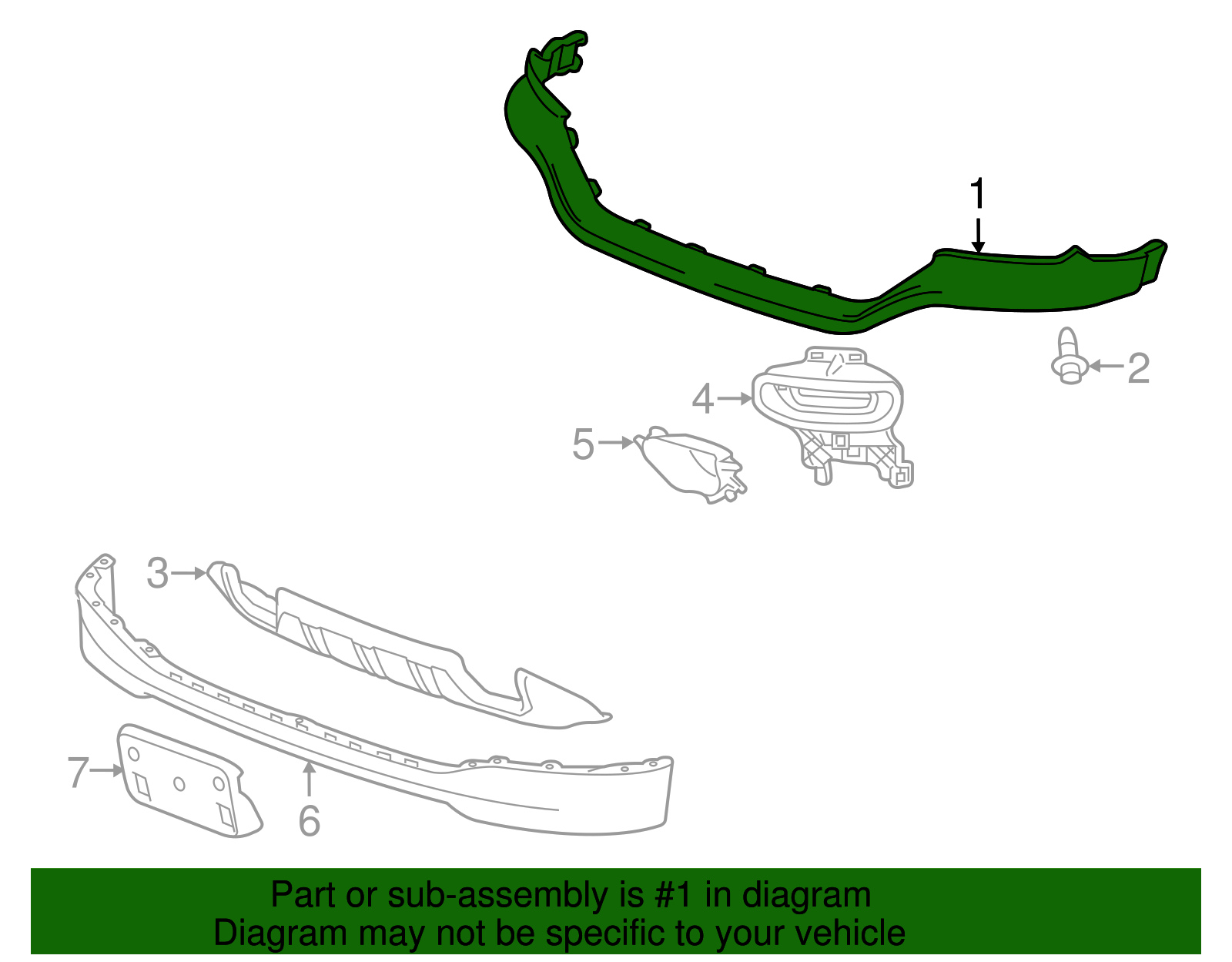 1
2
4
5
3
7
6

Part or sub-assembly is #1 in diagram
Diagram may not be specific to your vehicle