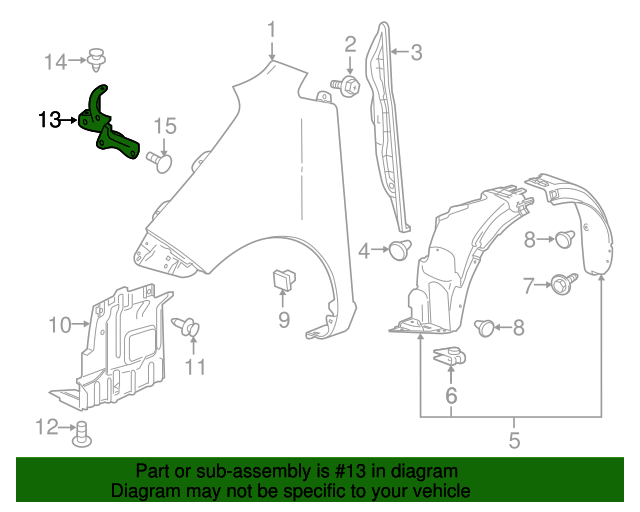 1
2
3
14
13
15
4
8
7
8
9
10
11
6
12
5

Part or sub-assembly is #13 in diagram
Diagram may not be specific to your vehicle