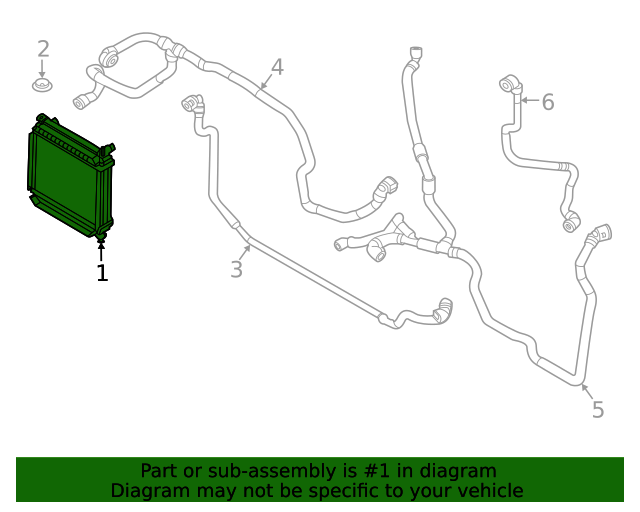 2

4

6

1

3

5

Part or sub-assembly is #1 in diagram
Diagram may not be specific to your vehicle