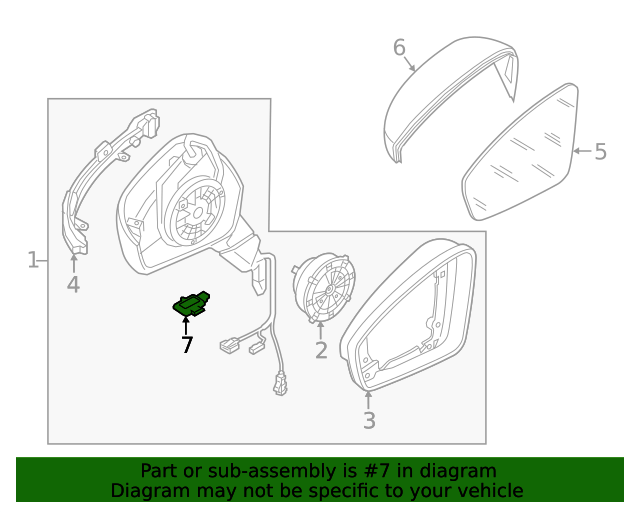 6
5
1
4
7
2
3
Part or sub-assembly is #7 in diagram
Diagram may not be specific to your vehicle