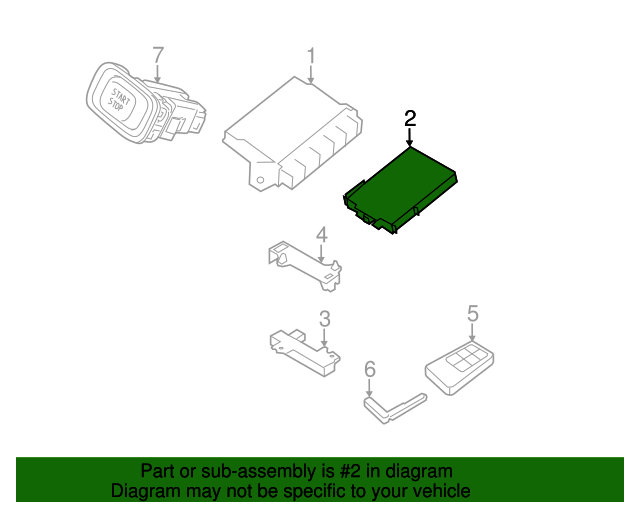 7

START
STOP

1

2

4

3

5

6

Part or sub-assembly is #2 in diagram
Diagram may not be specific to your vehicle